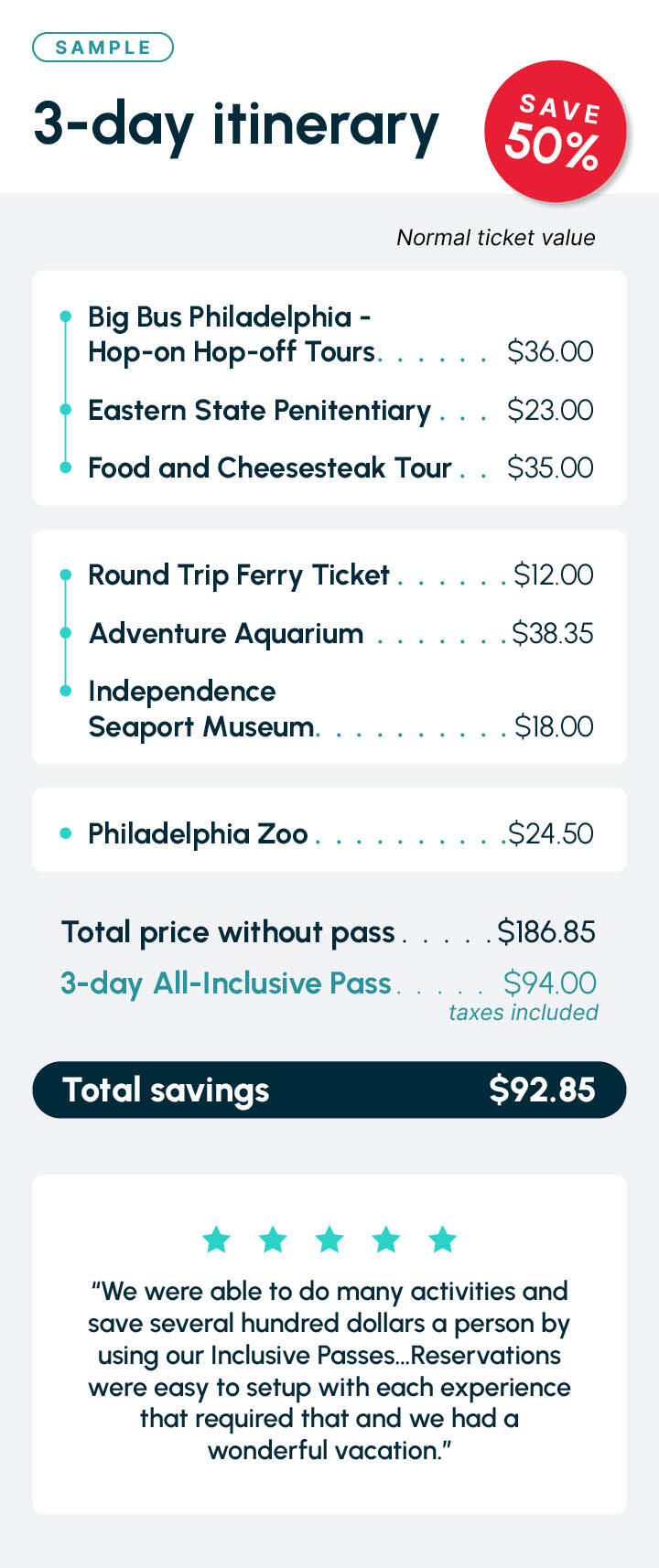 SAMPLE

3-day itinerary

SAVE 50%

Normal ticket value

Big Bus Philadelphia - Hop-on Hop-off Tours. . . . . . $36.00

Eastern State Penitentiary . . . $23.00

Food and Cheesesteak Tour . . $35.00

Round Trip Ferry Ticket . . . . . . $12.00

Adventure Aquarium . . . . . . . $38.35

Independence Seaport Museum. . . . . . . . . . $18.00

Philadelphia Zoo . . . . . . . . . . $24.50

Total price without pass . . . . . $186.85

3-day All-Inclusive Pass . . . . . $94.00
taxes included

Total savings $92.85

“We were able to do many activities and save several hundred dollars a person by using our Inclusive Passes...Reservations were easy to setup with each experience that required that and we had a wonderful vacation.”